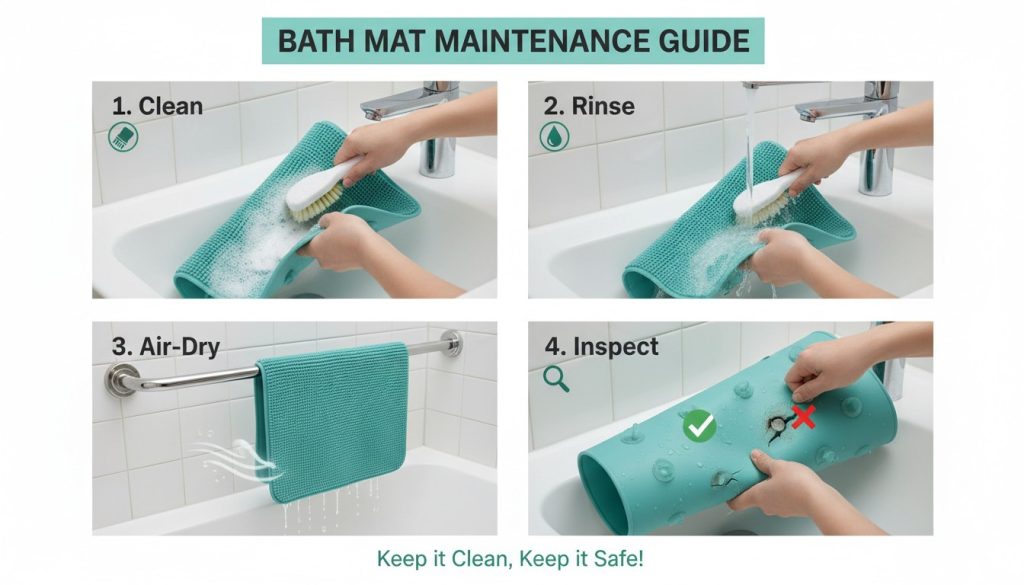 BATH MAT MAINTENANCE GUIDE

1. Clean

2. Rinse

3. Air-Dry

4. Inspect

Keep it Clean, Keep it Safe!